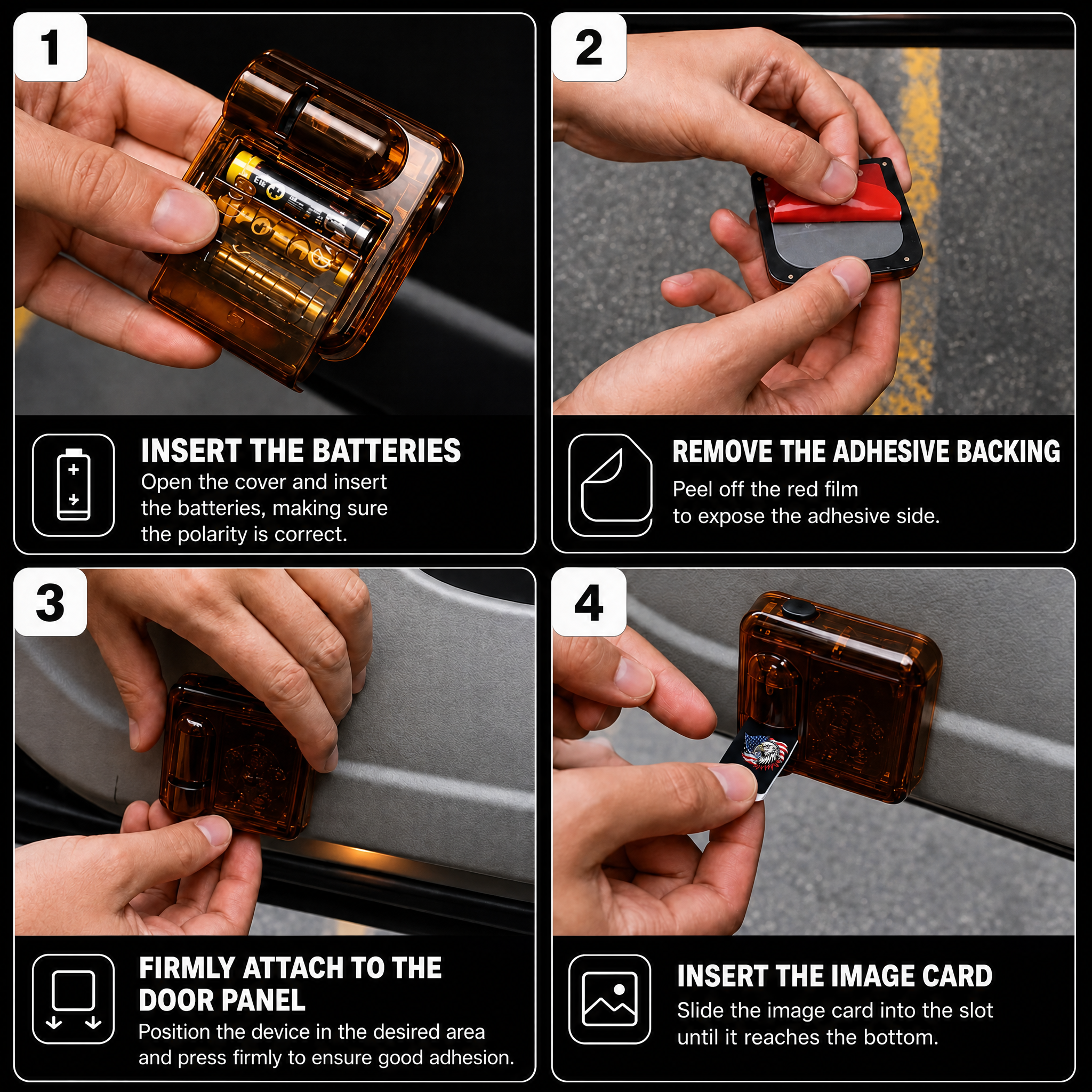 1

INSERT THE BATTERIES
Open the cover and insert the batteries, making sure the polarity is correct.

2

REMOVE THE ADHESIVE BACKING
Peel off the red film to expose the adhesive side.

3

FIRMLY ATTACH TO THE DOOR PANEL
Position the device in the desired area and press firmly to ensure good adhesion.

4

INSERT THE IMAGE CARD
Slide the image card into the slot until it reaches the bottom.